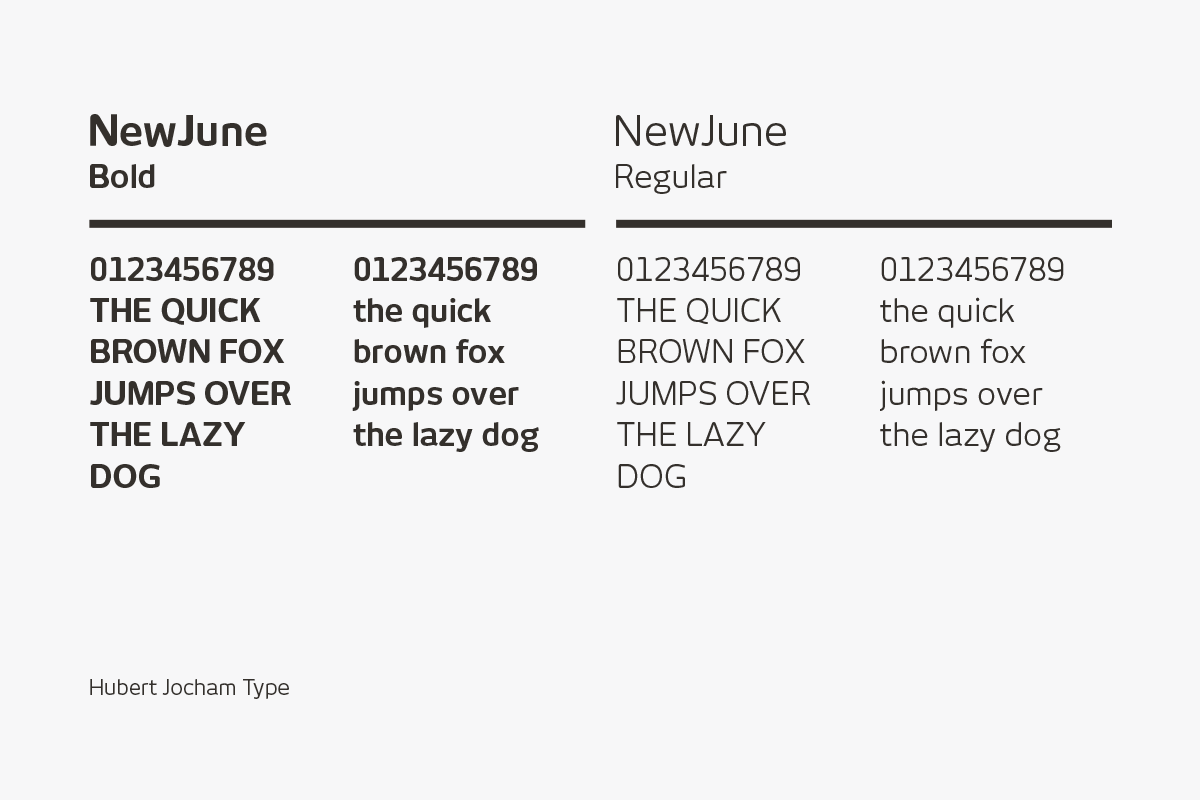 NewJune
Bold

0123456789
THE QUICK
BROWN FOX
JUMPS OVER
THE LAZY
DOG

0123456789
the quick
brown fox
jumps over
the lazy dog

NewJune
Regular

0123456789
THE QUICK
BROWN FOX
JUMPS OVER
THE LAZY
DOG

0123456789
the quick
brown fox
jumps over
the lazy dog

Hubert Jocham Type